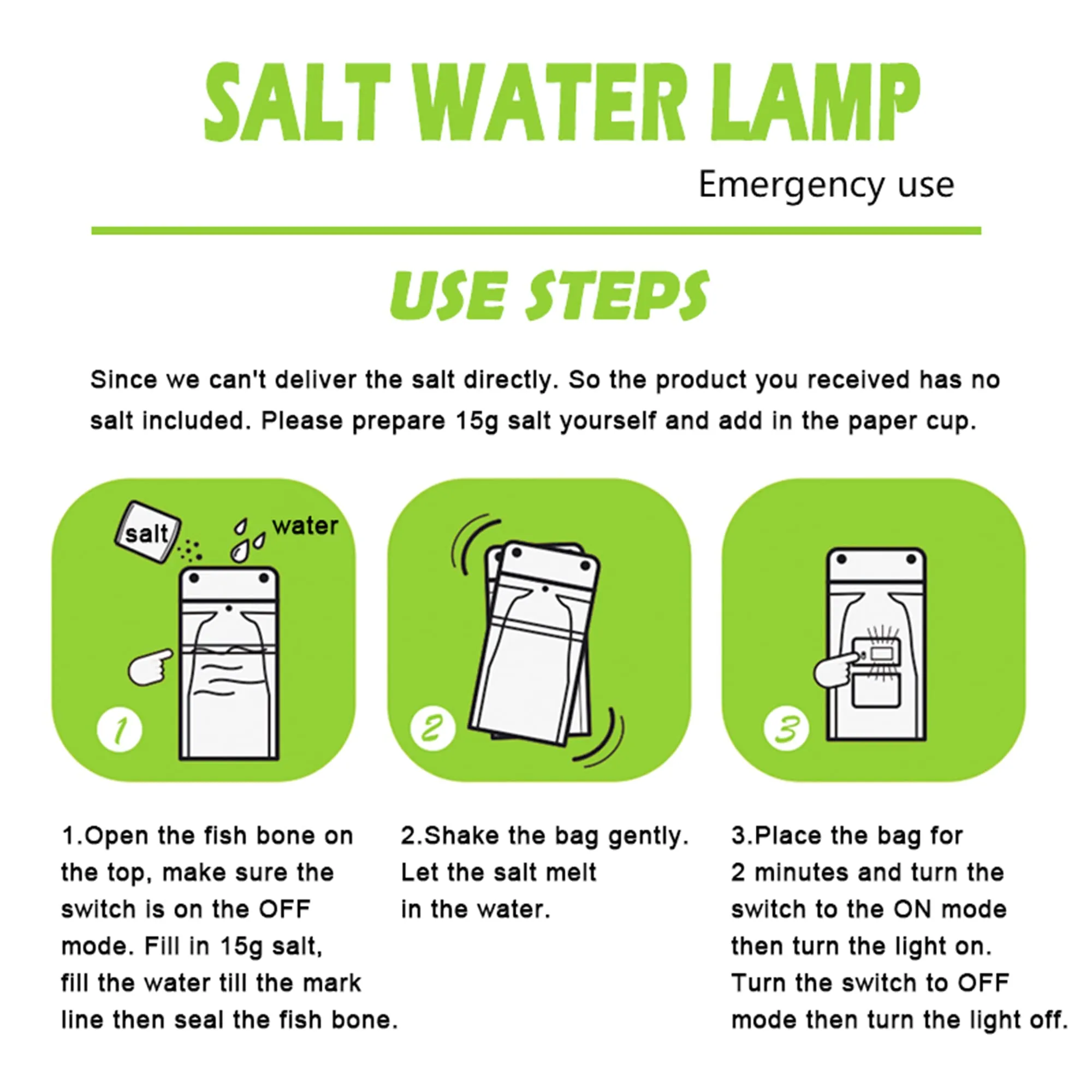 SALT WATER LAMP

Emergency use

USE STEPS

Since we can't deliver the salt directly. So the product you received has no salt included. Please prepare 15g salt yourself and add in the paper cup.

salt

water

1

2

3

1.Open the fish bone on the top, make sure the switch is on the OFF mode. Fill in 15g salt, fill the water till the mark line then seal the fish bone.

2.Shake the bag gently. Let the salt melt in the water.

3.Place the bag for 2 minutes and turn the switch to the ON mode then turn the light on. Turn the switch to OFF mode then turn the light off.